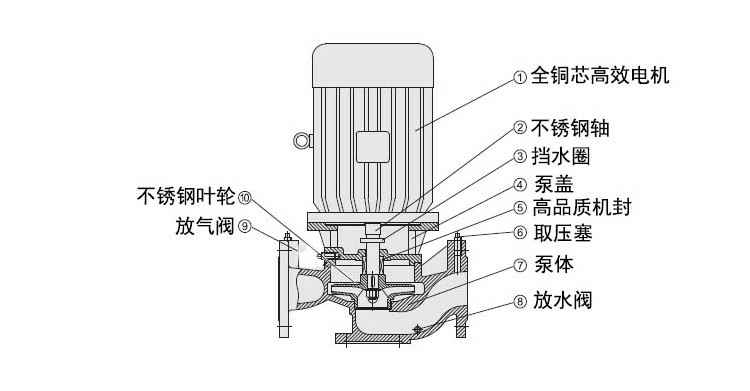 ① 全铜芯高效电机
② 不锈钢轴
③ 挡水圈
④ 泵盖
⑤ 高品质机封
⑥ 取压塞
⑦ 泵体
⑧ 放水阀
不锈钢叶轮 ⑩
放气阀 ⑨